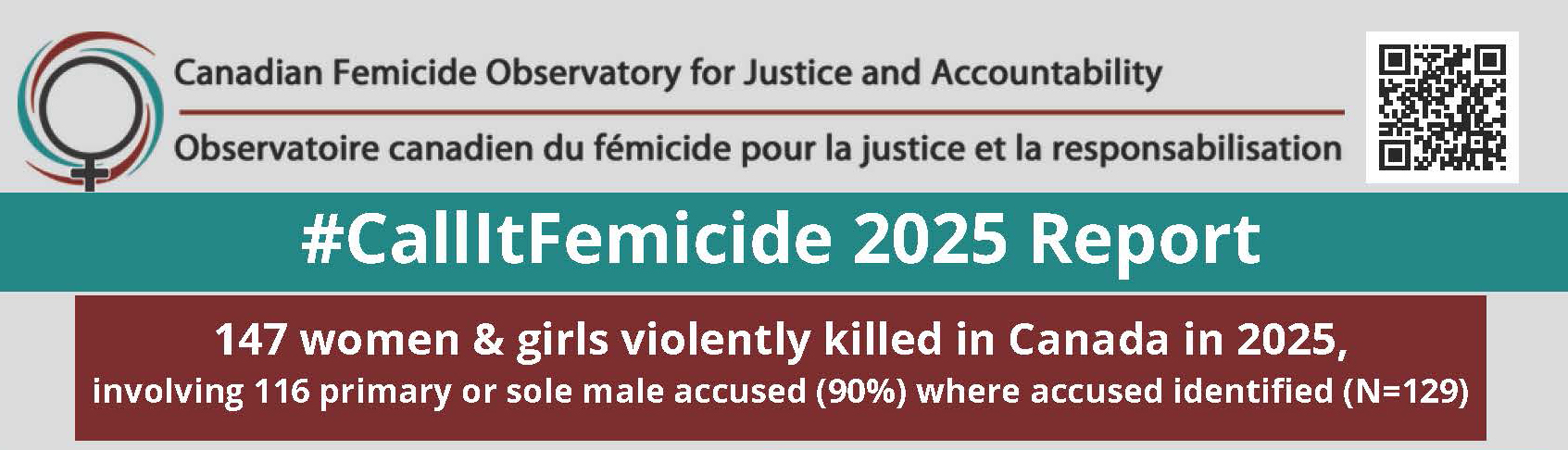 Canadian Femicide Observatory for Justice and Accountability

Observatoire canadien du fémicide pour la justice et la responsabilisation

#CallItFemicide 2025 Report

147 women & girls violently killed in Canada in 2025, involving 116 primary or sole male accused (90%) where accused identified (N=129)